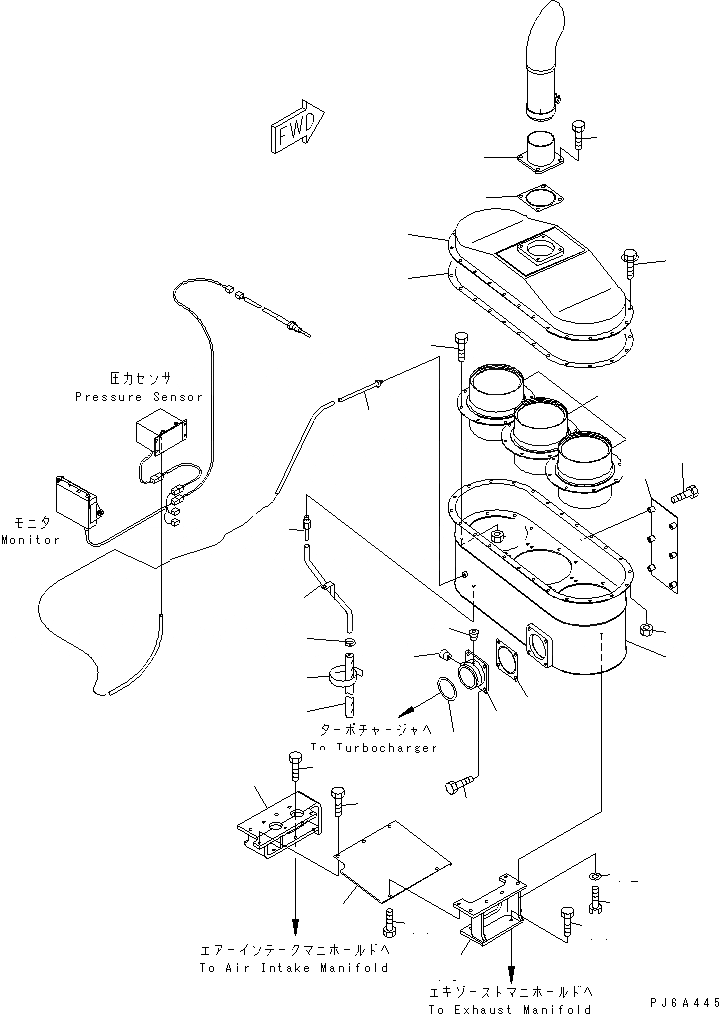 FWD

圧力センサ
Pressure Sensor

モニタ
Monitor

ターボチャージャへ
To Turbocharger

エアーインテークマニホールドへ
To Air Intake Manifold

エキゾーストマニホールドへ
To Exhaust Manifold

PJ6A445