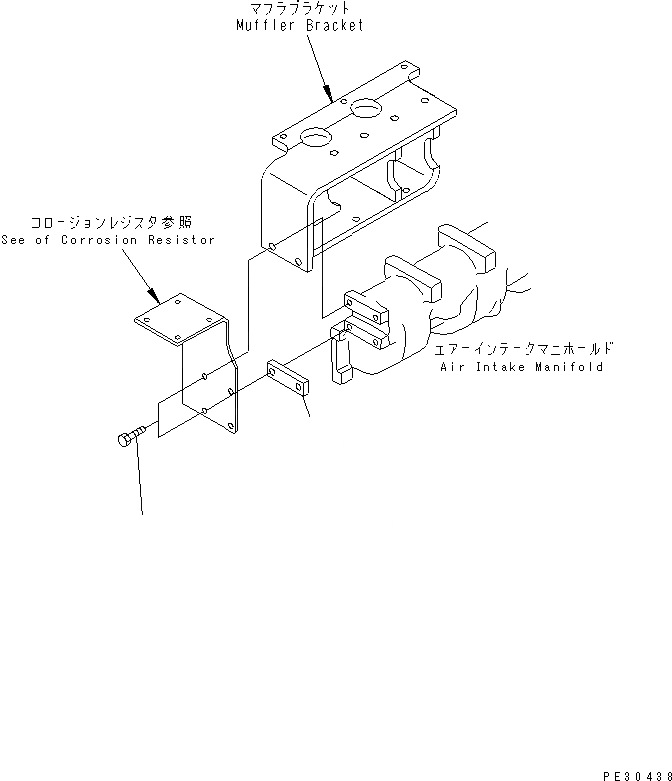 マフラブラケット
Muffler Bracket

コロージョンレジスタ参照
See of Corrosion Resistor

エアーインテークマニホールド
Air Intake Manifold

PE30438