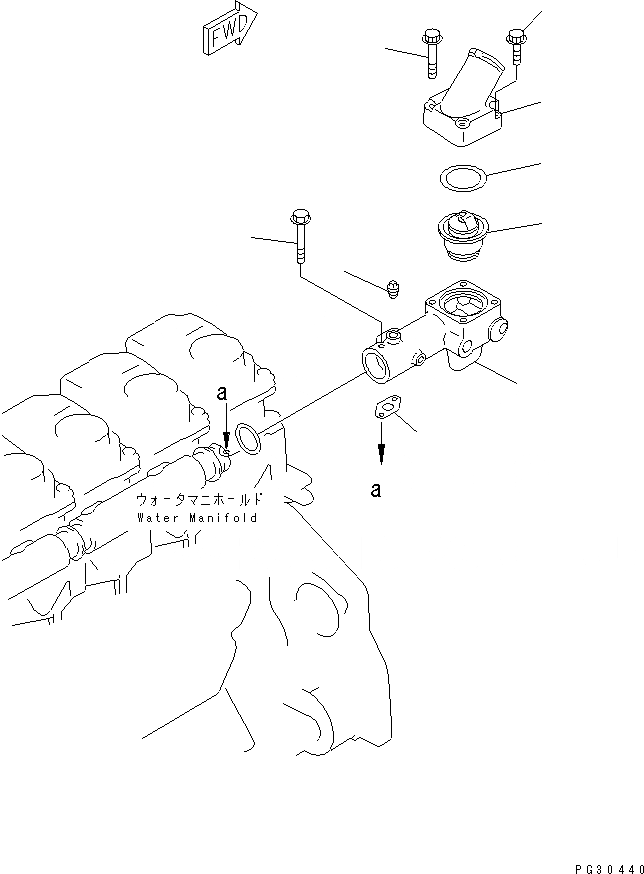 FWD

a

a

ウォータマニホールド
Water Manifold

PG30440