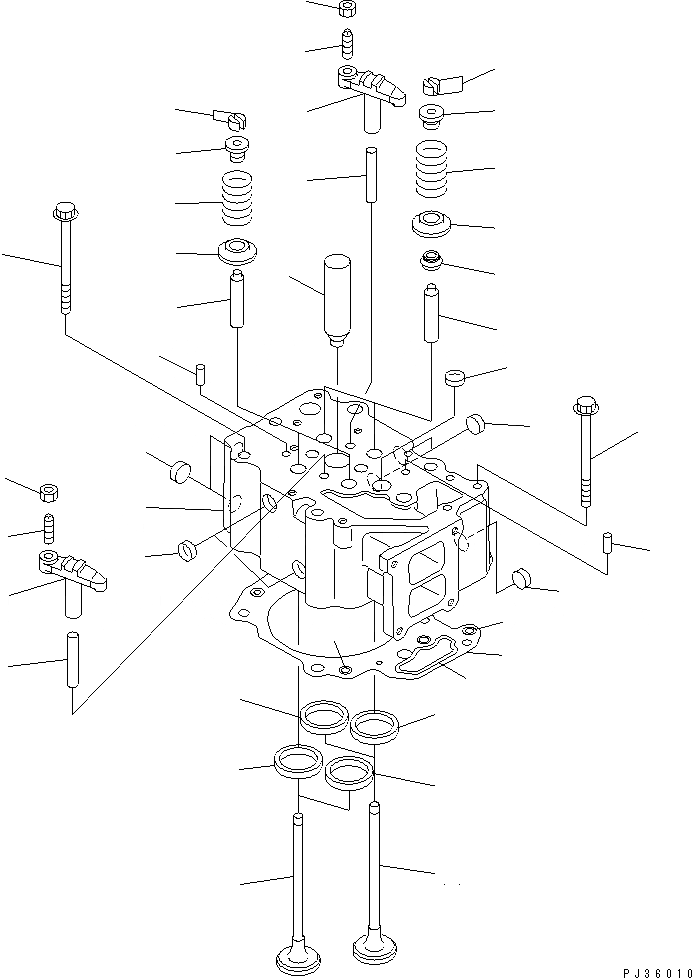 PJ36010