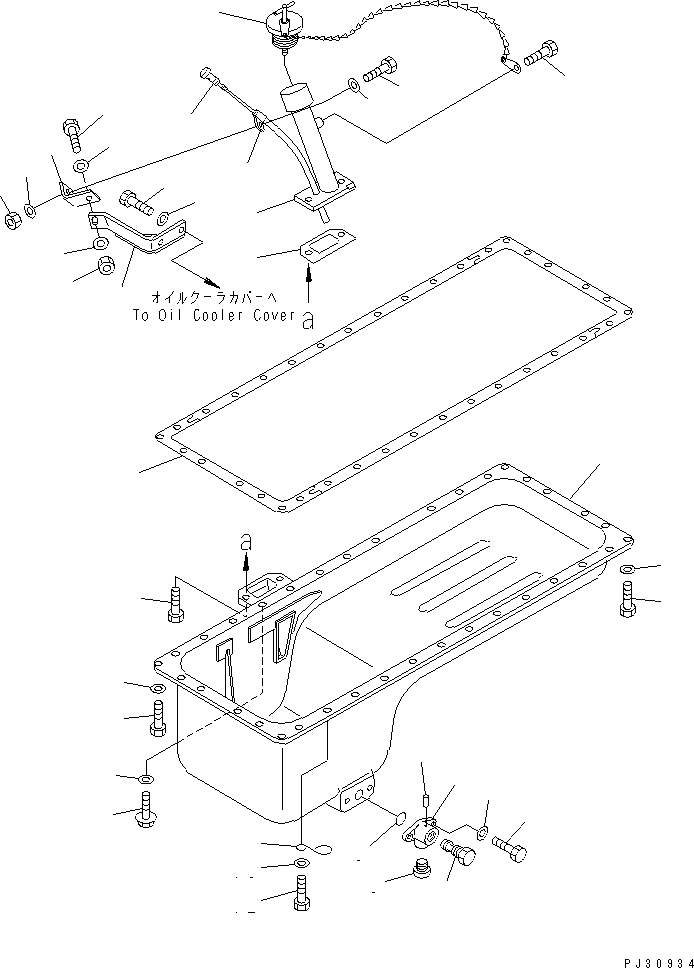 オイルクーラカバーへ
To Oil Cooler Cover
a

a

PJ30934