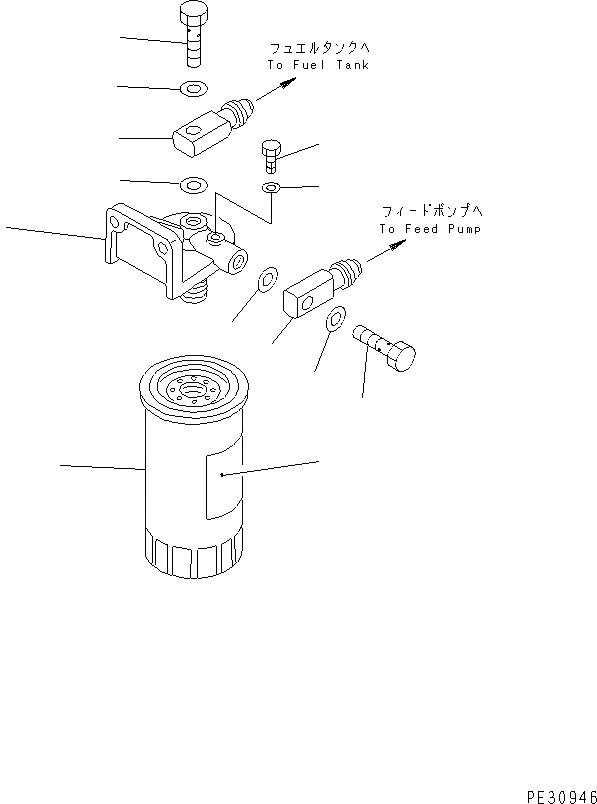 フュエルタンクへ
To Fuel Tank

フィードポンプへ
To Feed Pump

PE30946