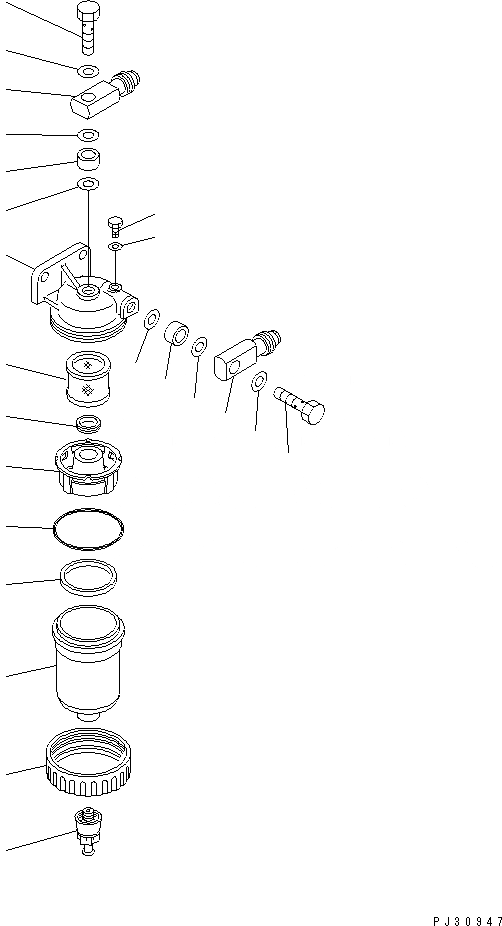 PJ30947