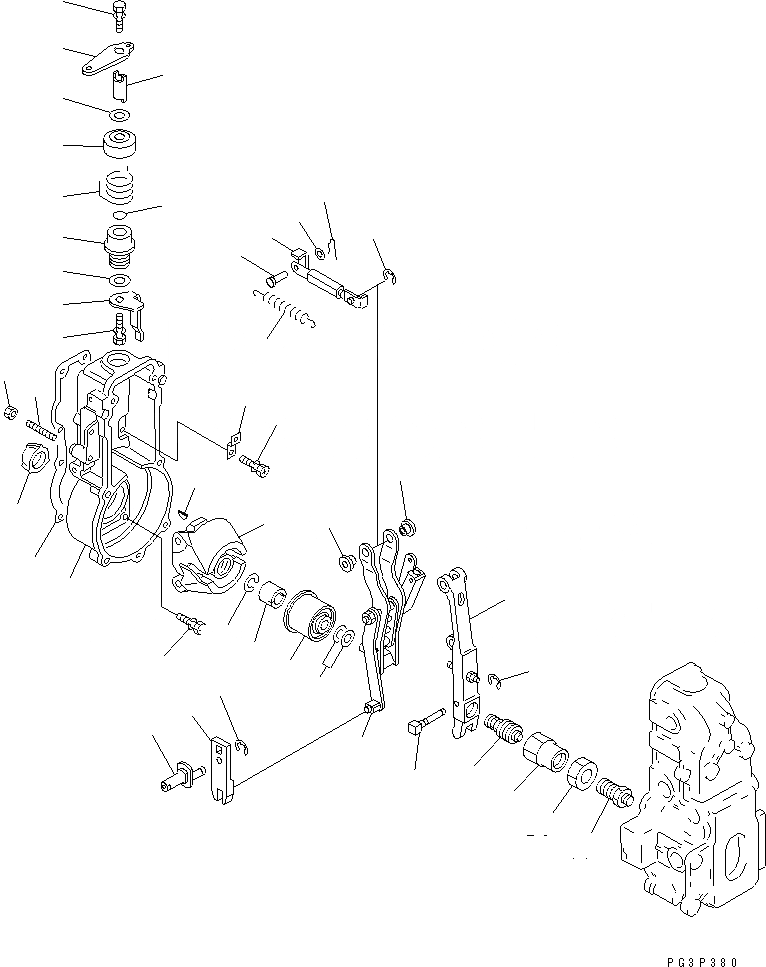 PG3P380