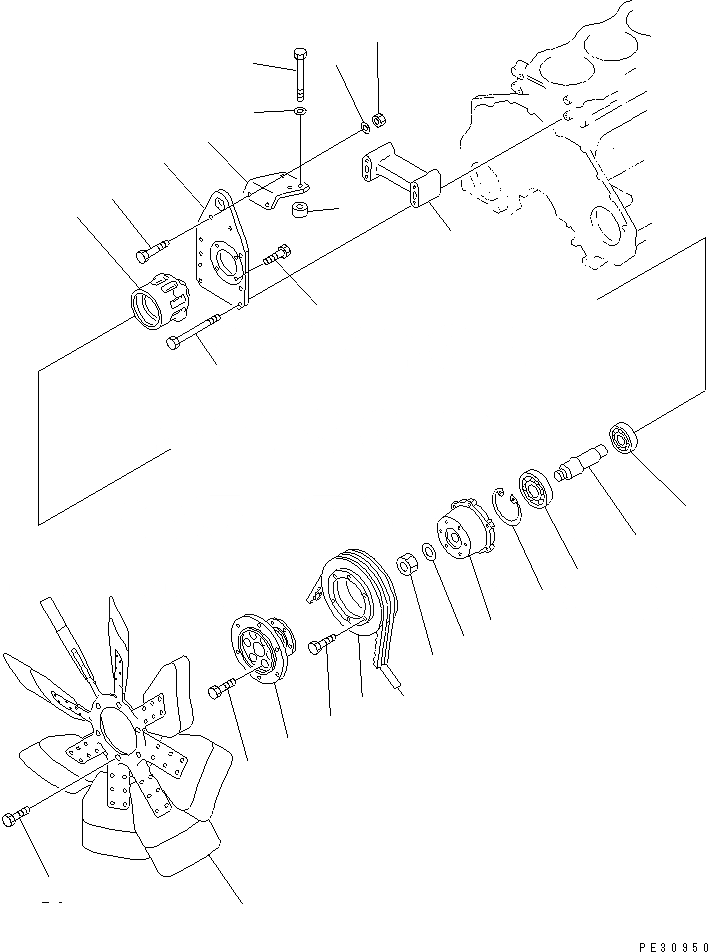 PE30950