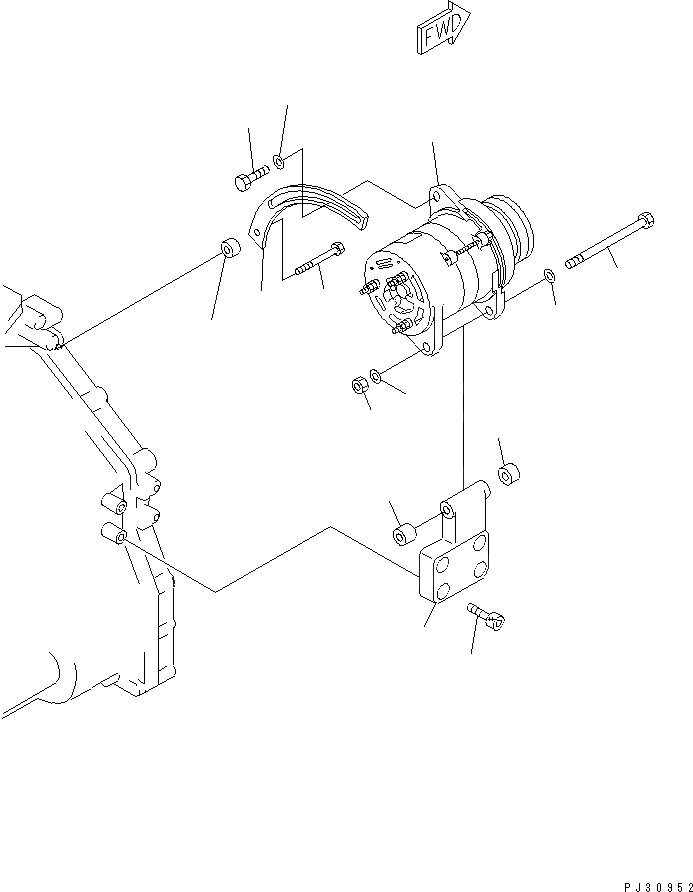 FWD

PJ30952