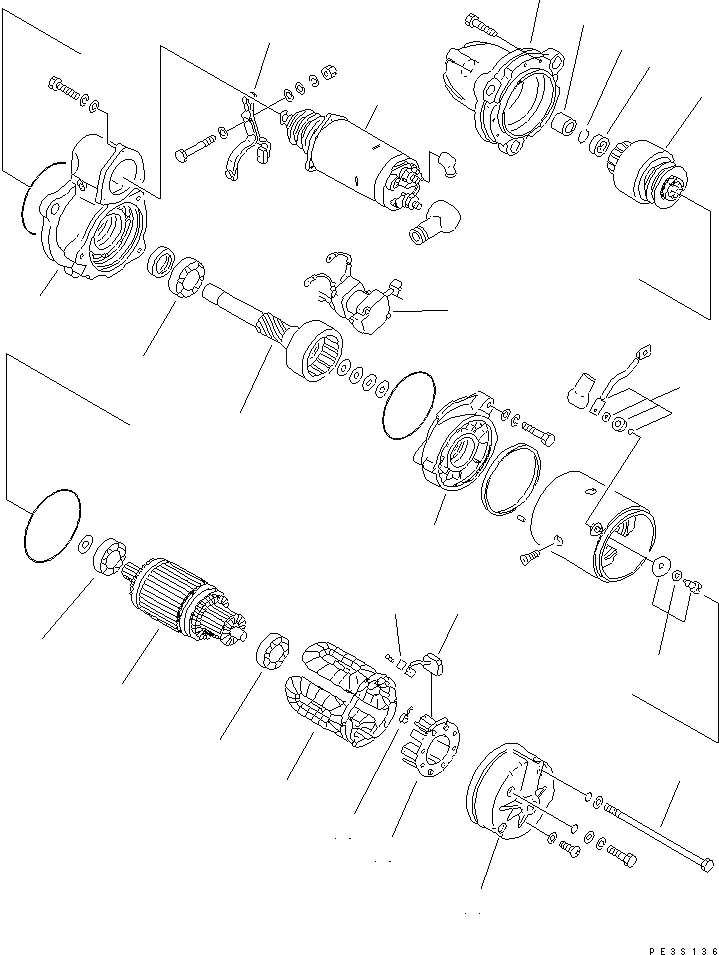 PE3S136