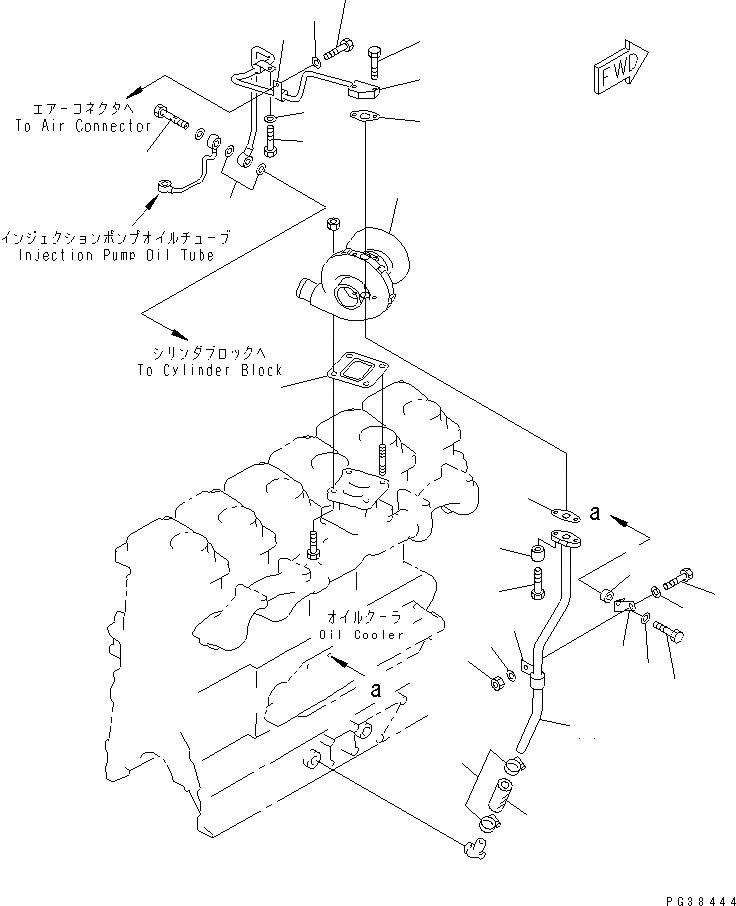 FWD

エアーコネクタへ
To Air Connector

インジェクションポンプオイルチューブ
Injection Pump Oil Tube

シリンダブロックへ
To Cylinder Block

a

オイルクーラ
Oil Cooler

a

PG38444