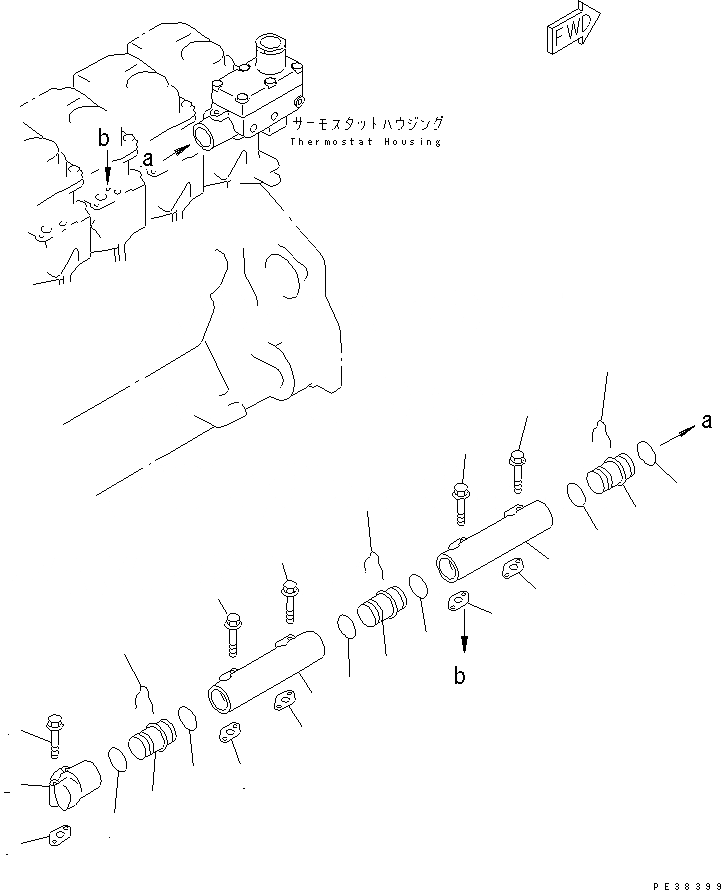 FWD

サーモスタットハウジング
Thermostat Housing

b

a

a

b

PE38399