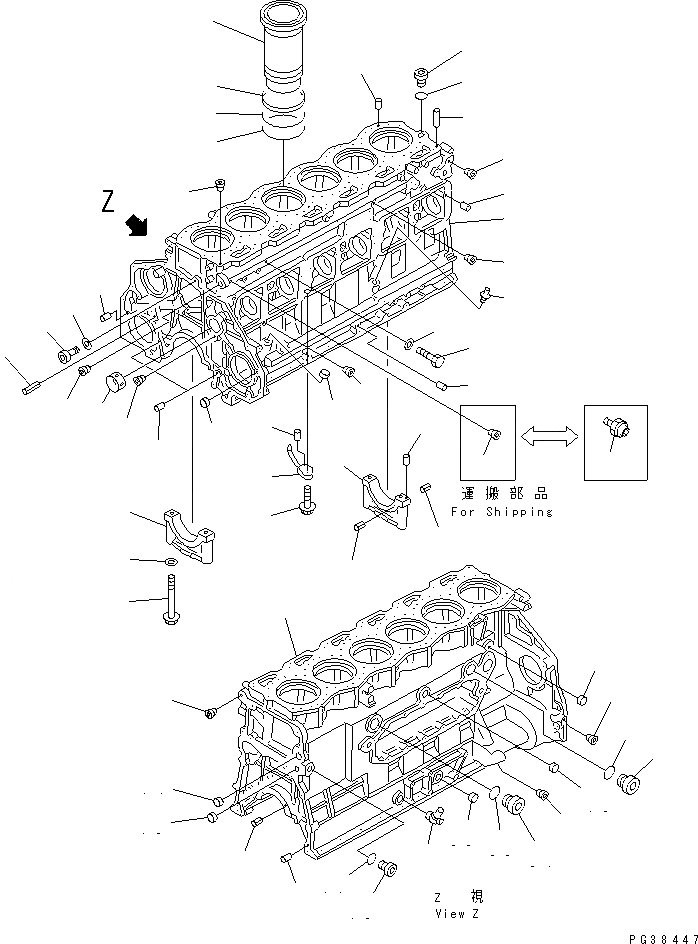 Z

運搬部品
For Shipping

Z 視
View Z

PG38447