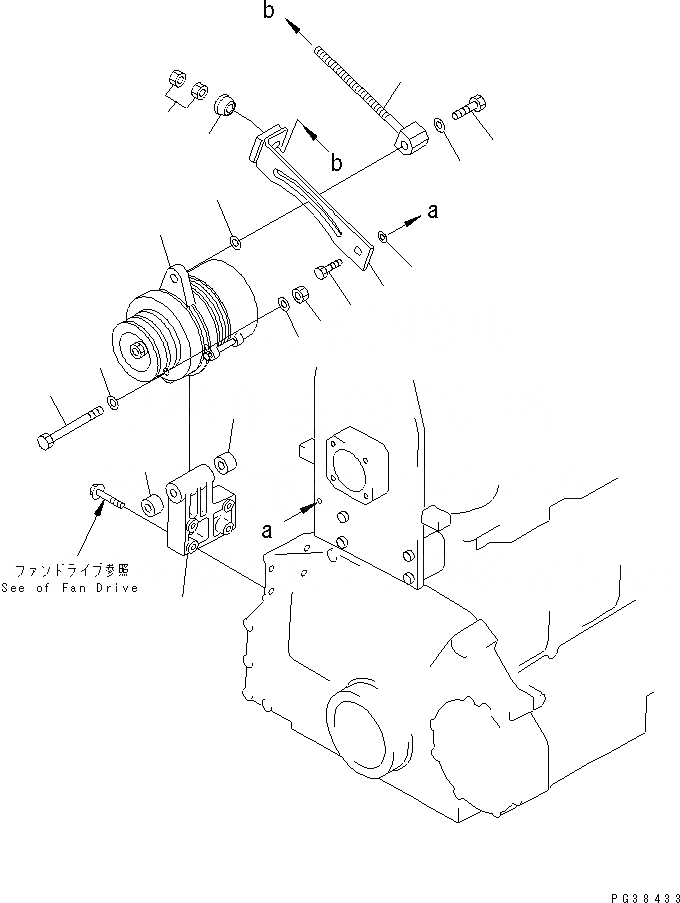 b

b

a

a

ファンドライブ参照
See of Fan Drive

PG38433