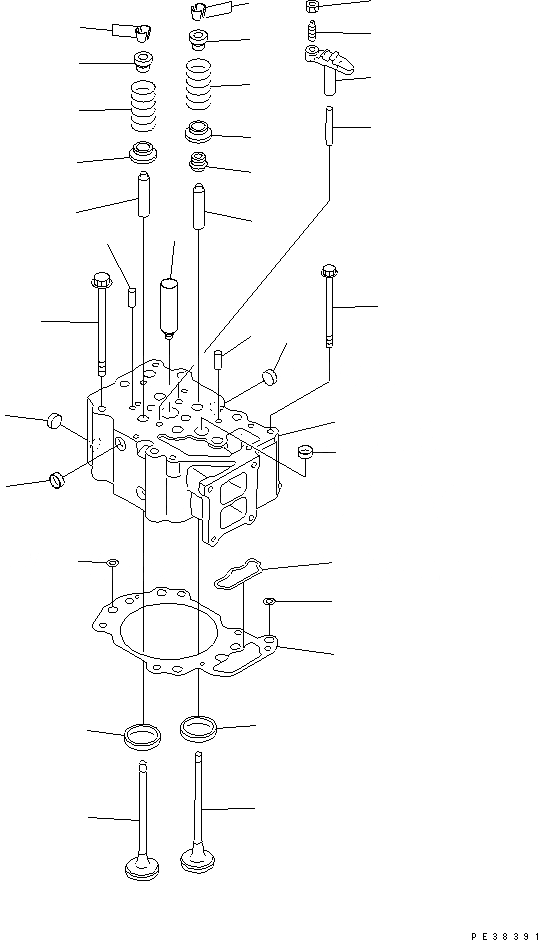 PE38391