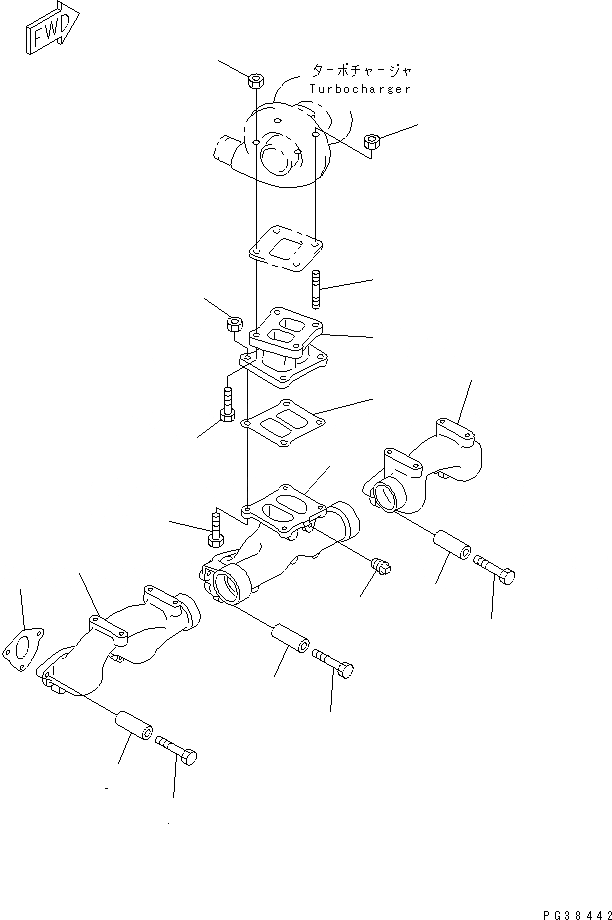 FWD

ターボチャージャ
Turbocharger

PG38442