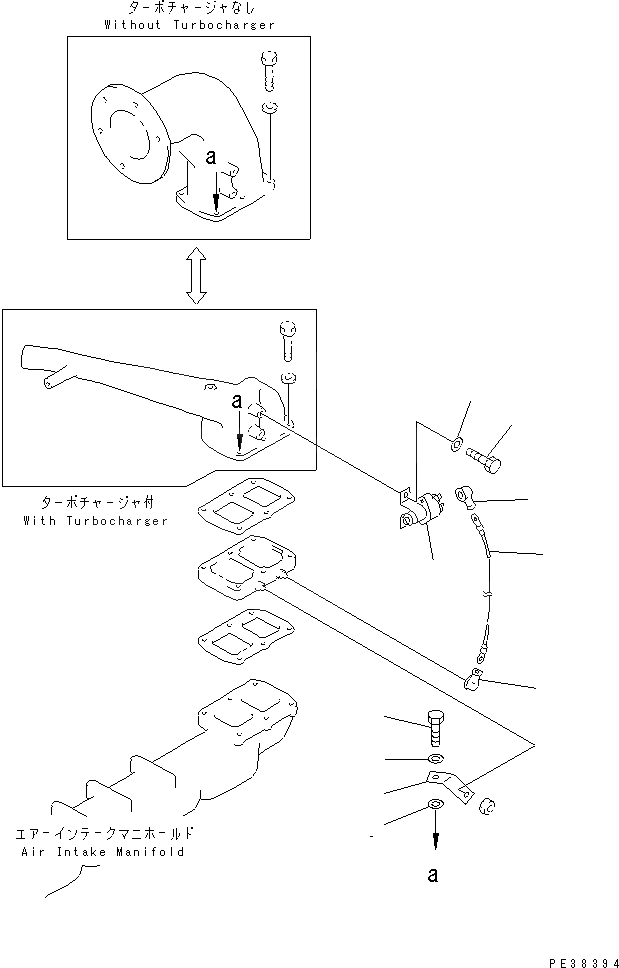 ターボチャージャなし
Without Turbocharger

a

a

ターボチャージャ付
With Turbocharger

エアーインテークマニホールド
Air Intake Manifold

a

PE38394