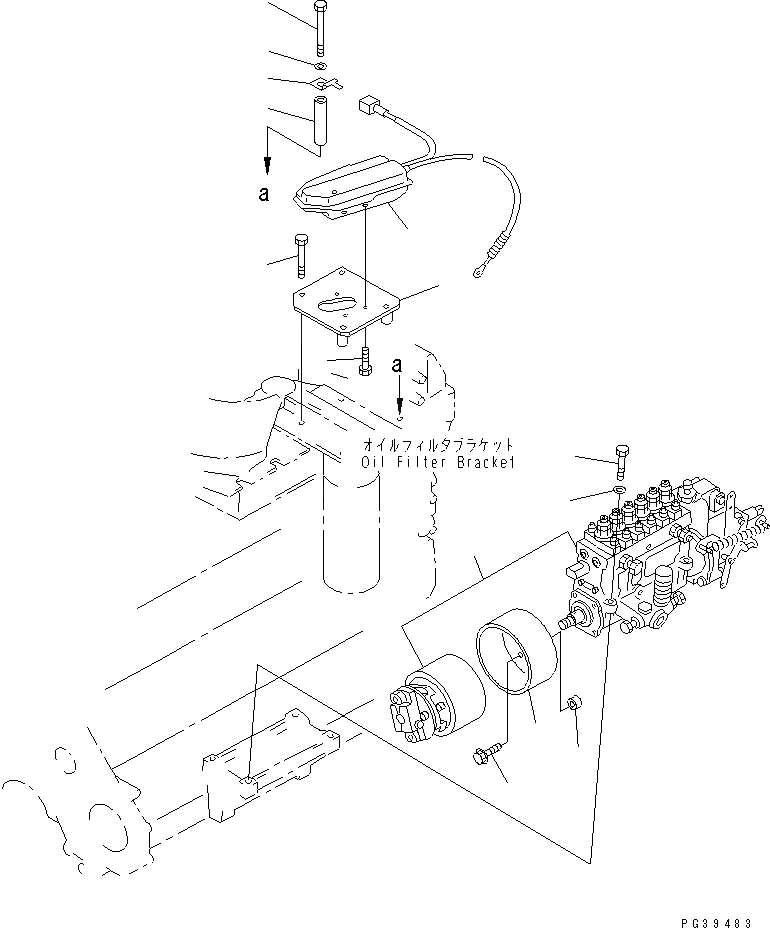 a

a

オイルフィルタブラケット
Oil Filter Bracket

PG39483