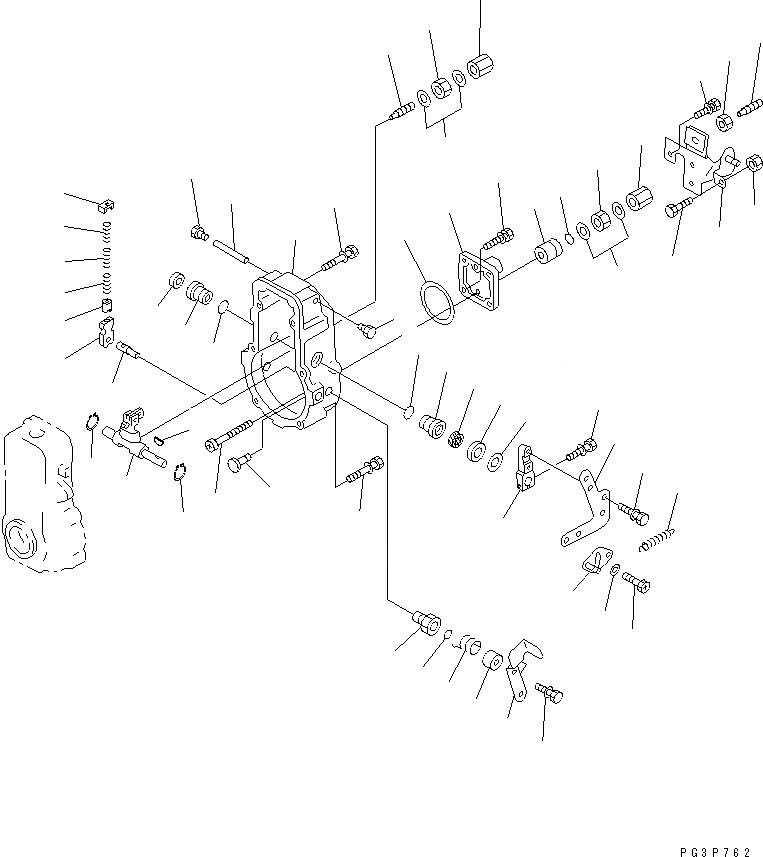 PG3P762