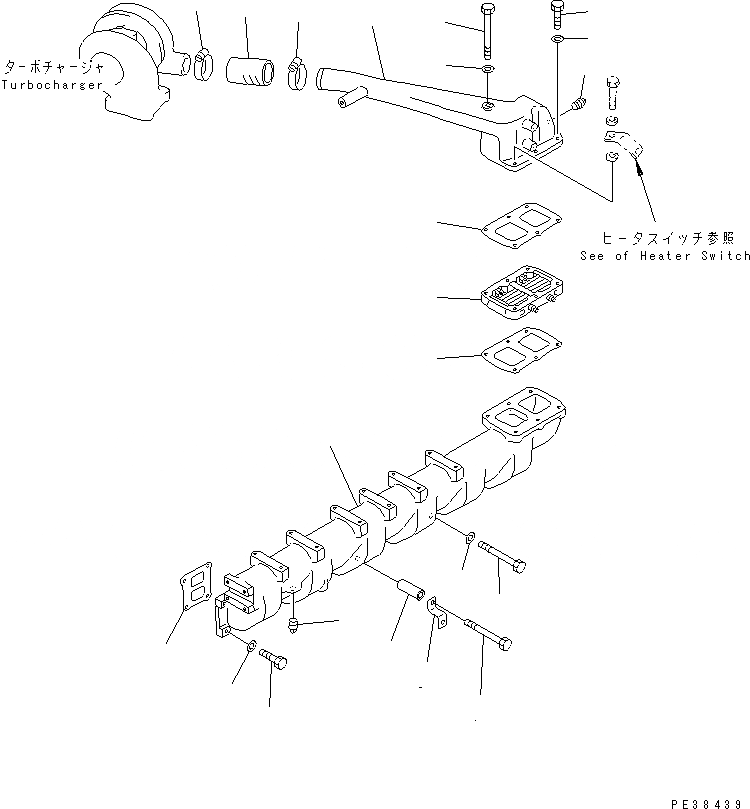 ターボチャージャ
Turbocharger

ヒータスイッチ参照
See of Heater Switch

PE38439