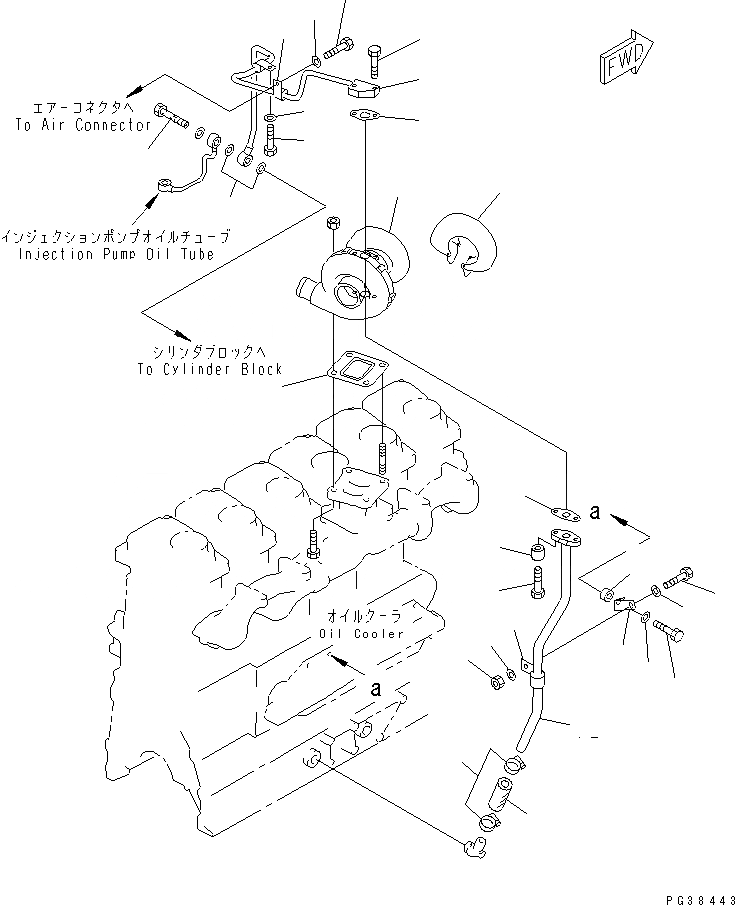 FWD

エアーコネクタへ
To Air Connector

インジェクションポンプオイルチューブ
Injection Pump Oil Tube

シリンダブロックへ
To Cylinder Block

a

オイルクーラ
Oil Cooler

a

PG38443