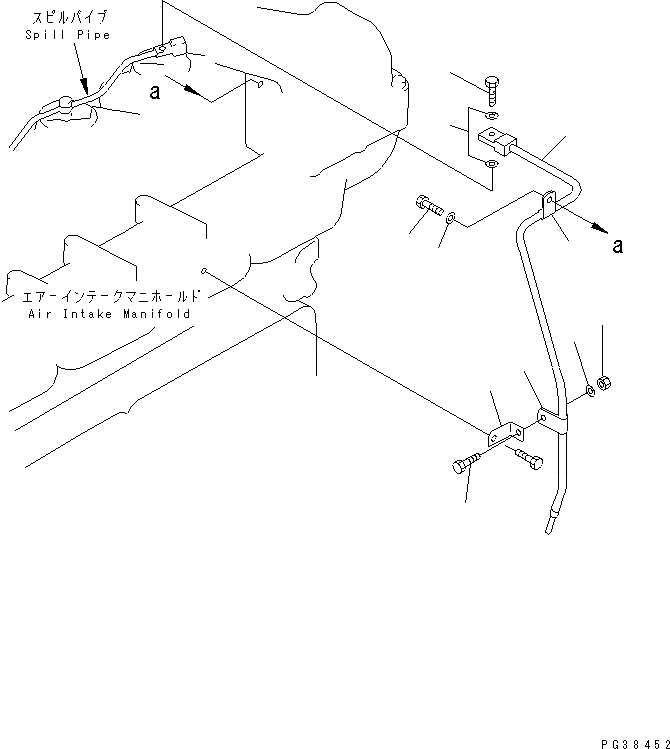 スピルパイプ
Spill Pipe

a

a

エアーインテークマニホールド
Air Intake Manifold

PG38452