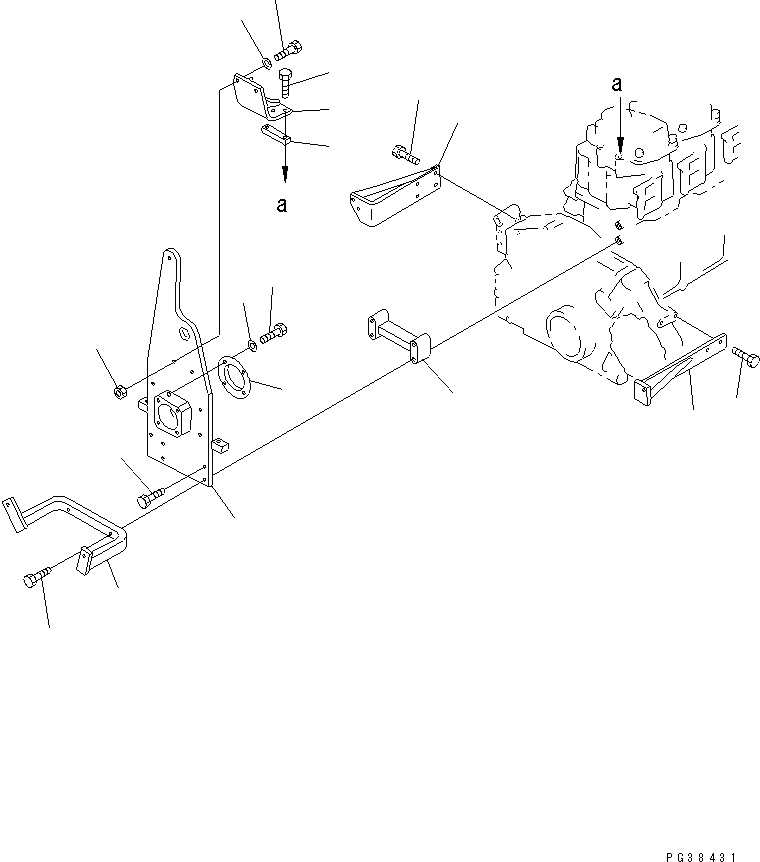 a

a

PG38431