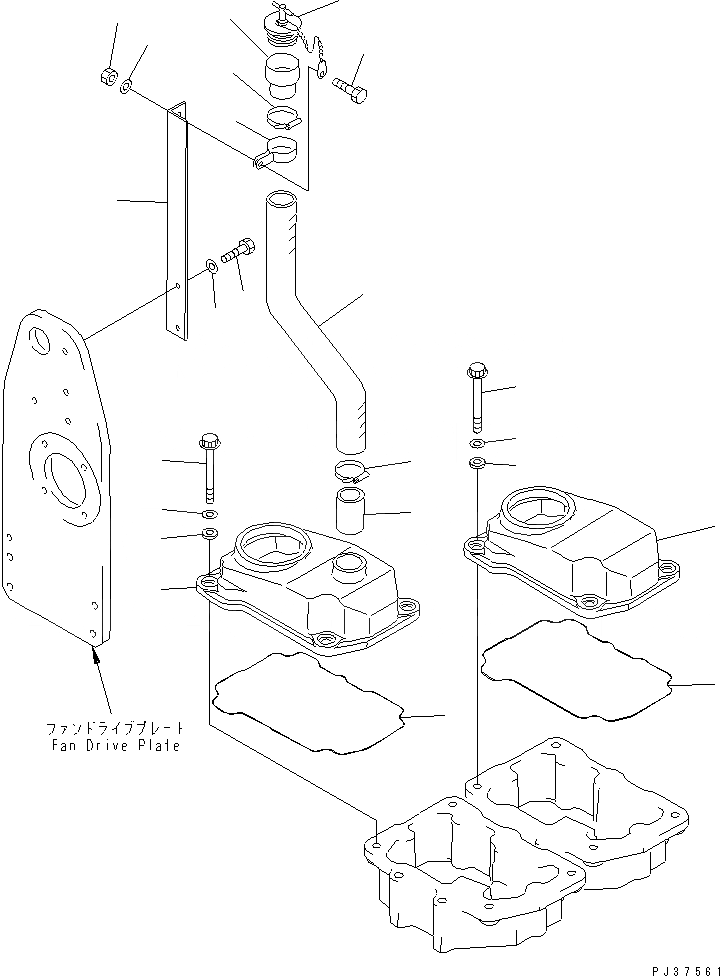 ファンドライブプレート
Fan Drive Plate

PJ37561