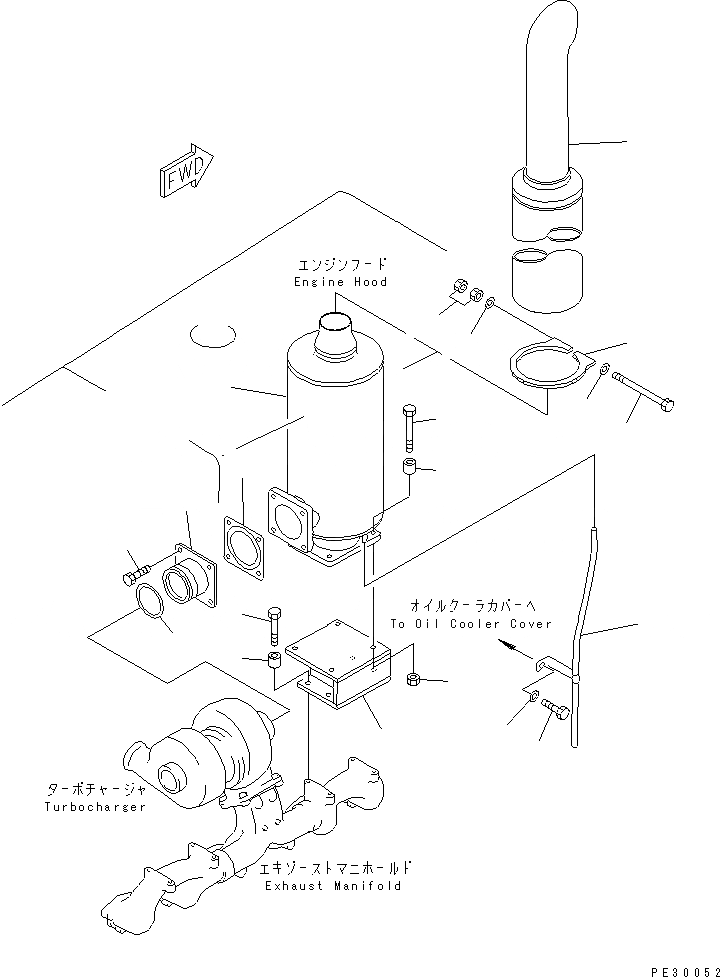 FWD

エンジンフード
Engine Hood

オイルクーラカバーへ
To Oil Cooler Cover

ターボチャージャ
Turbocharger

エキゾーストマニホールド
Exhaust Manifold

PE30052