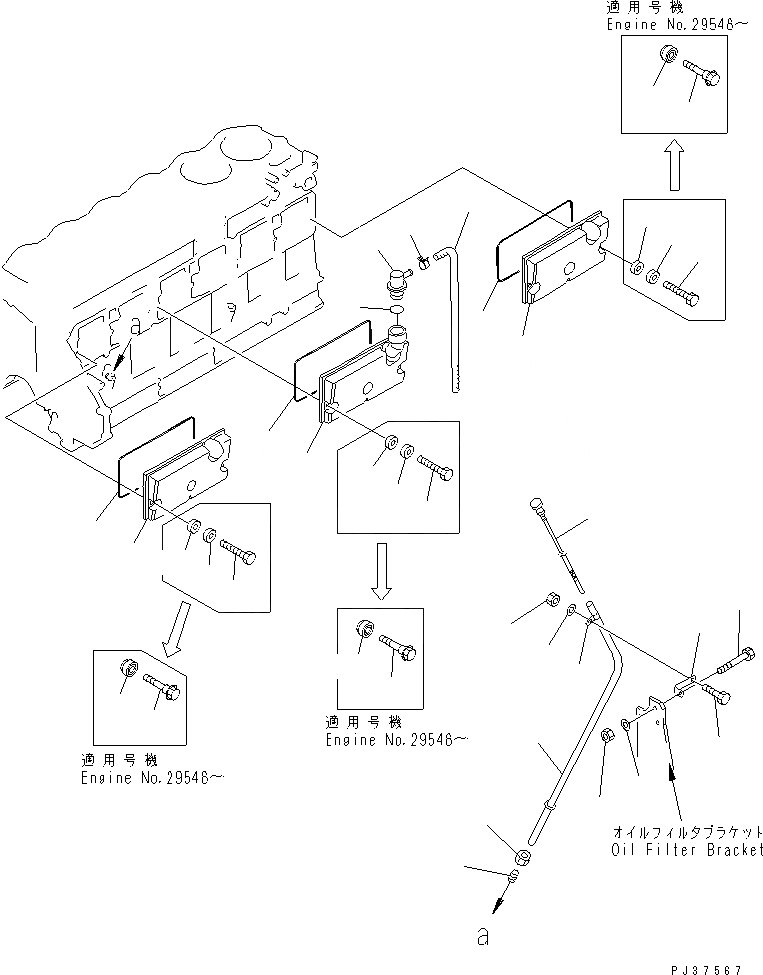 適用号機
Engine No.29546~

a

適用号機
Engine No.29546~

適用号機
Engine No.29546~

オイルフィルタブラケット
Oil Filter Bracket

a

PJ37567