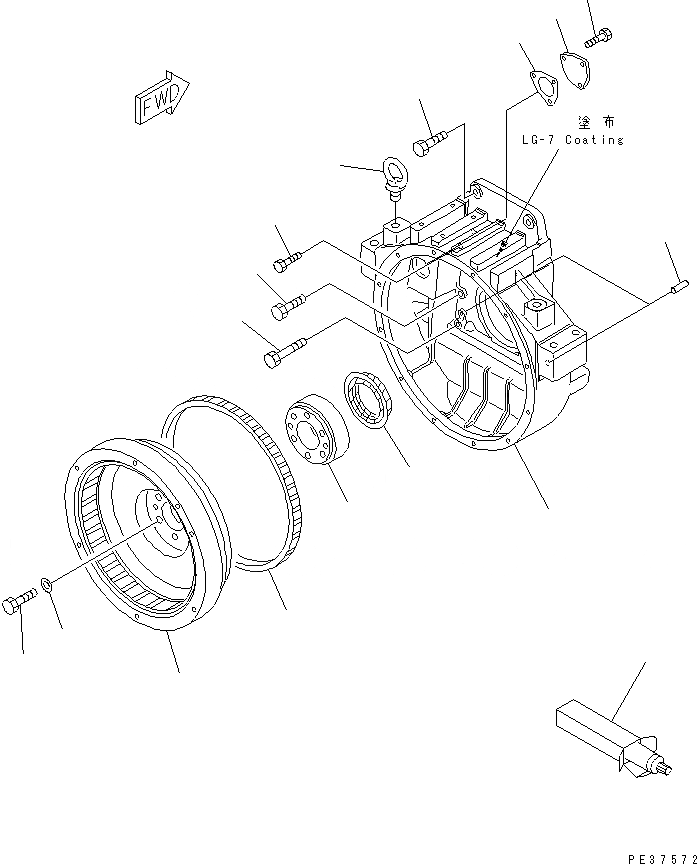 FWD

塗布
LG-7 Coating

PE37572