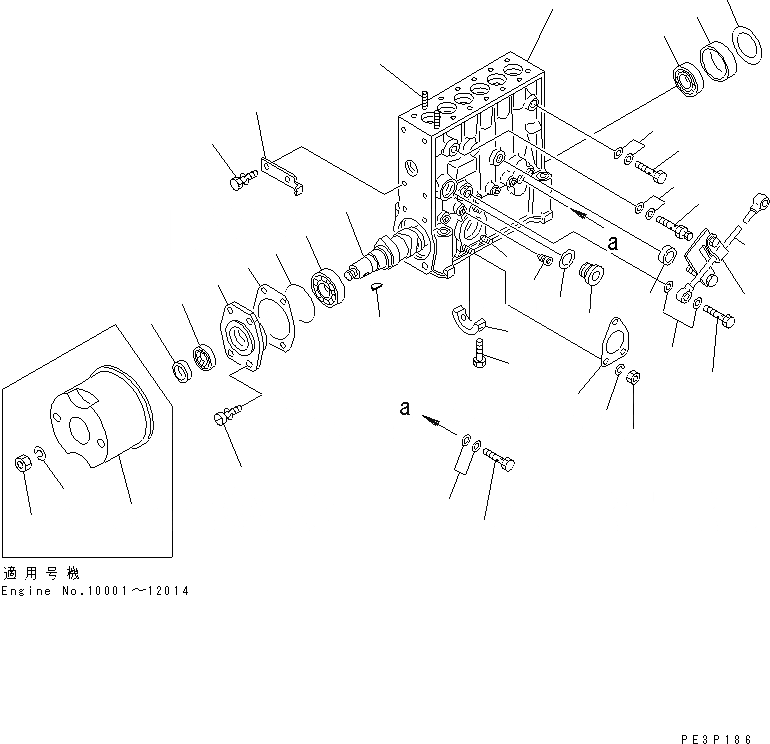 a

a

適用号機
Engine No.10001～12014

PE3P186