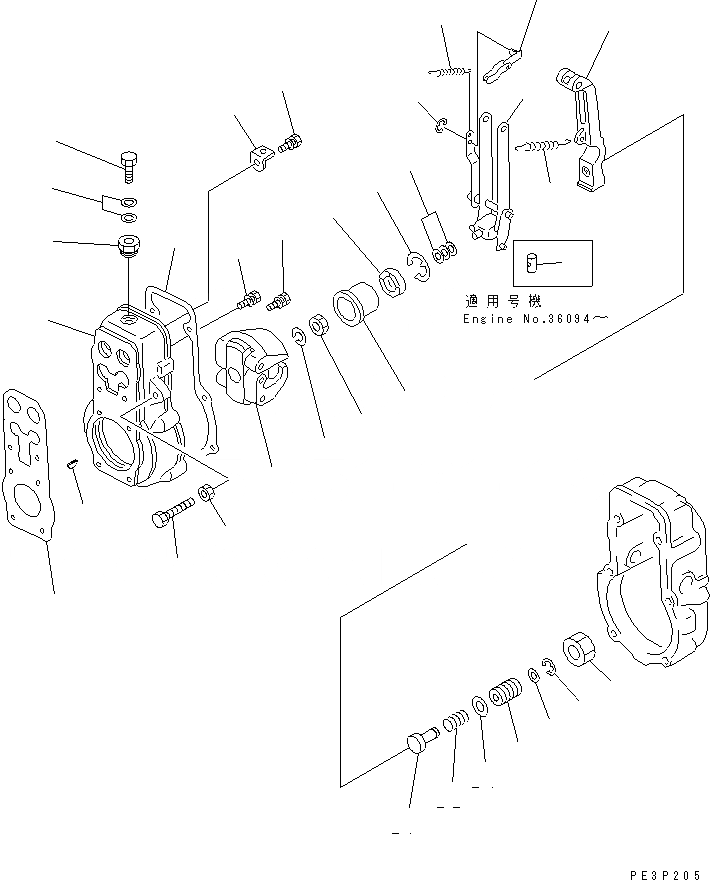 適用号機
Engine No.36094～

PE3P205