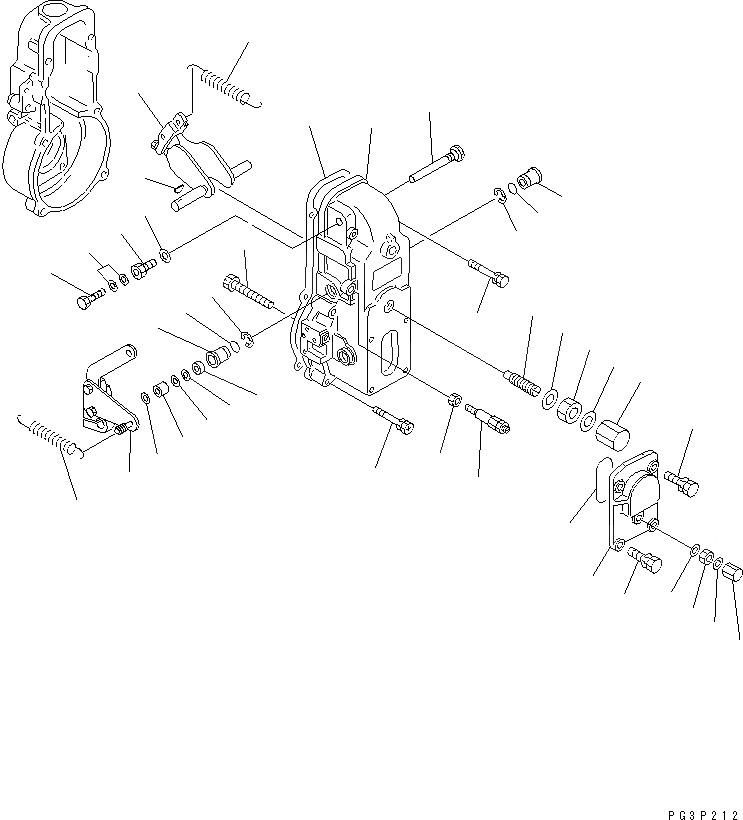 PG3P212