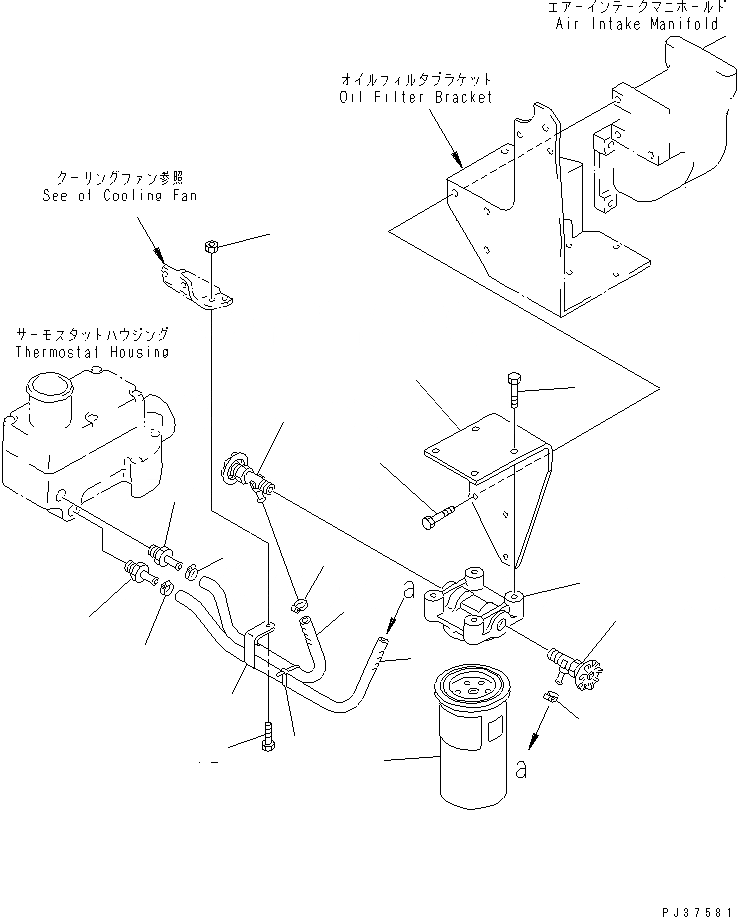 エアーインテークマニホールド
Air Intake Manifold

オイルフィルタブラケット
Oil Filter Bracket

クーリングファン参照
See of Cooling Fan

サーモスタットハウジング
Thermostat Housing

a

a

PJ37581