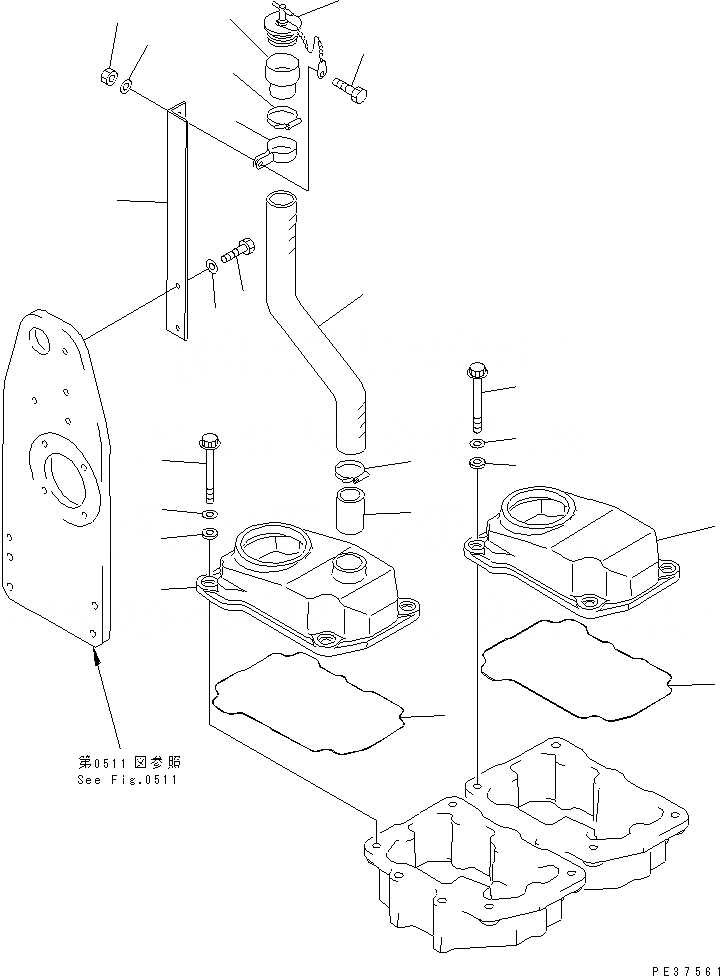 第0511図参照
See Fig.0511

PE37561