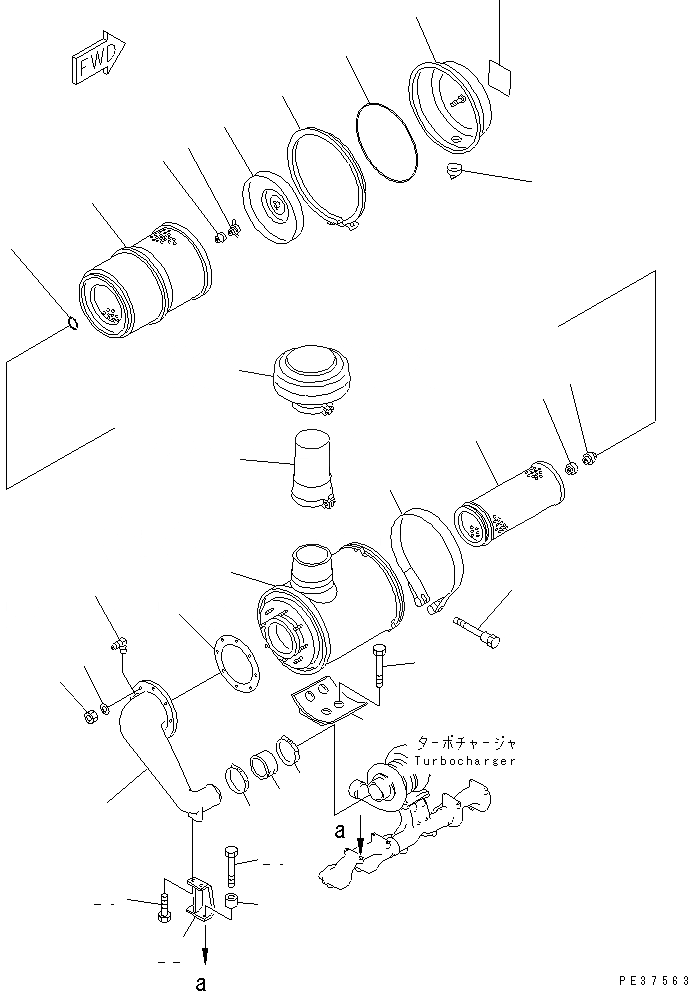 FWD

ターボチャージャ
Turbocharger

a

a

PE37563