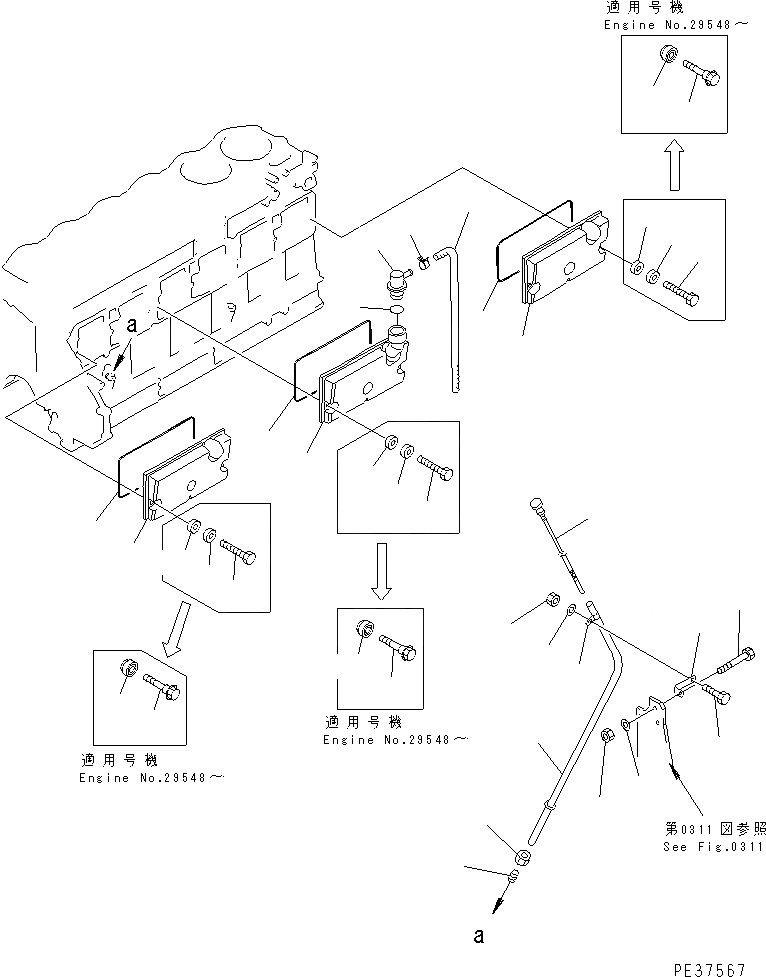 適用号機
Engine No.29548～

a

適用号機
Engine No.29548～

適用号機
Engine No.29548～

第0311図参照
See Fig.0311

a

PE37567