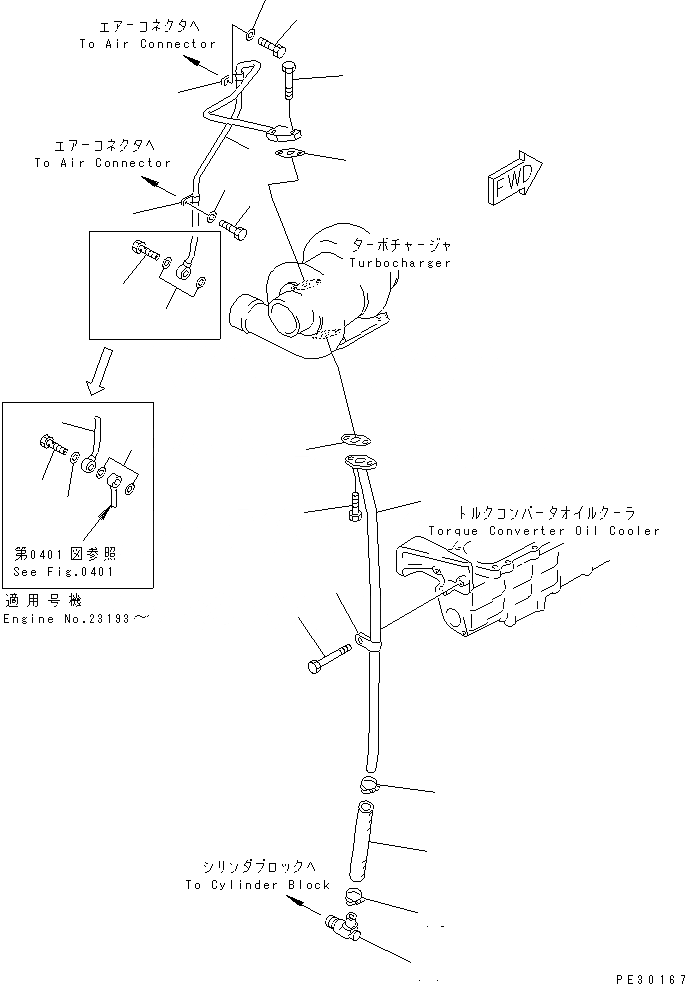 エアーコネクタへ
To Air Connector

エアーコネクタへ
To Air Connector

FWD

ターボチャージャ
Turbocharger

第0401図参照
See Fig.0401

適用号機
Engine No.23193～

トルクコンバータオイルクーラ
Torque Converter Oil Cooler

シリンダブロックへ
To Cylinder Block

PE30167