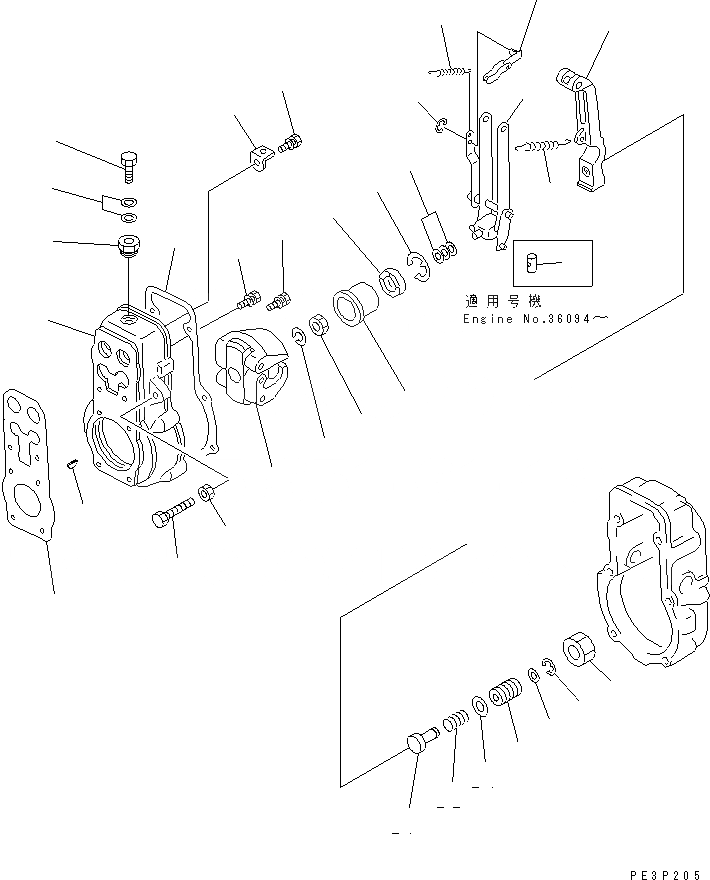 適用号機
Engine No.36094～

PE3P205