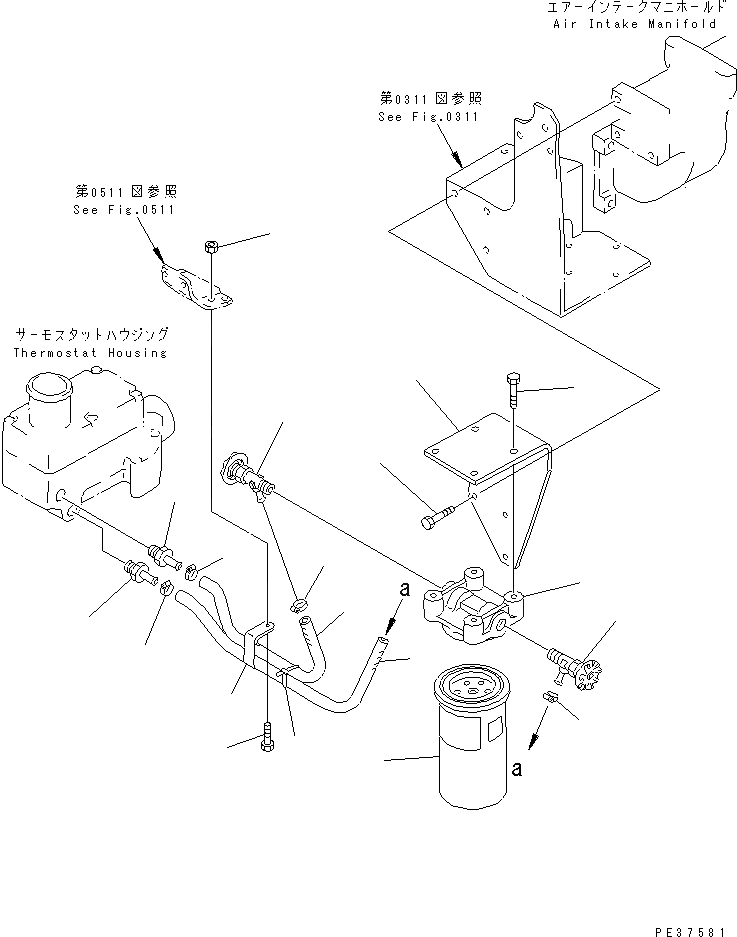 エアーインテークマニホールド
Air Intake Manifold

第0311図参照
See Fig.0311

第0511図参照
See Fig.0511

サーモスタットハウジング
Thermostat Housing

a

a

PE37581