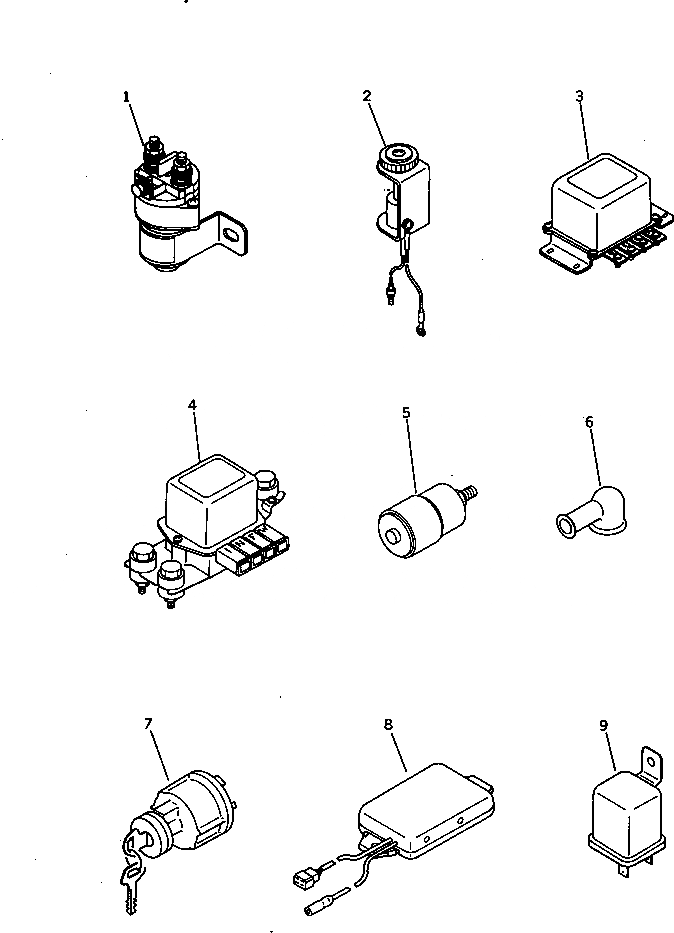 1
2
3
4
5
6
7
8
9