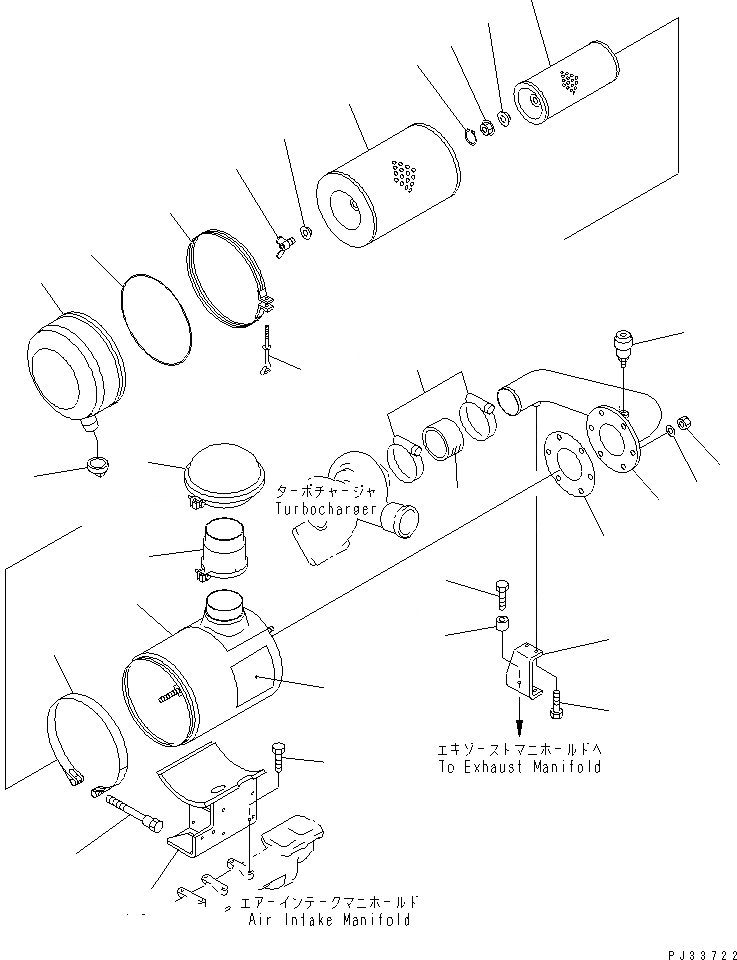 ターボチャージャ
Turbocharger

エキゾーストマニホールドへ
To Exhaust Manifold

エアーインテークマニホールド
Air Intake Manifold

PJ33722