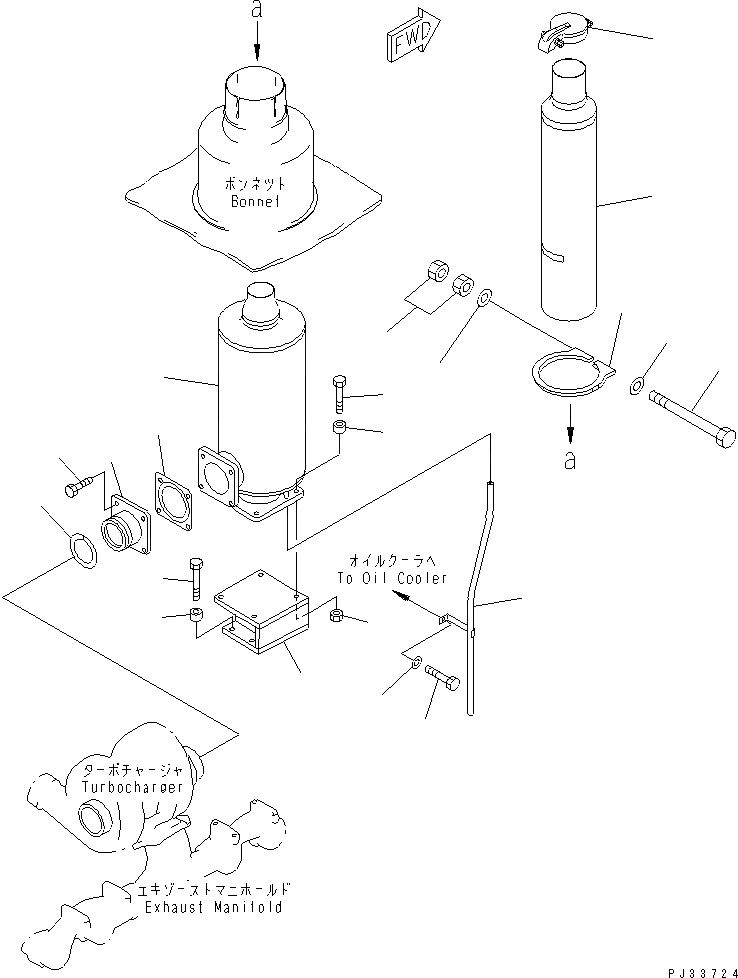 a

FWD

ボンネット
Bonnet

a

オイルクーラへ
To Oil Cooler

ターボチャージャ
Turbocharger

エキゾーストマニホールド
Exhaust Manifold

PJ33724