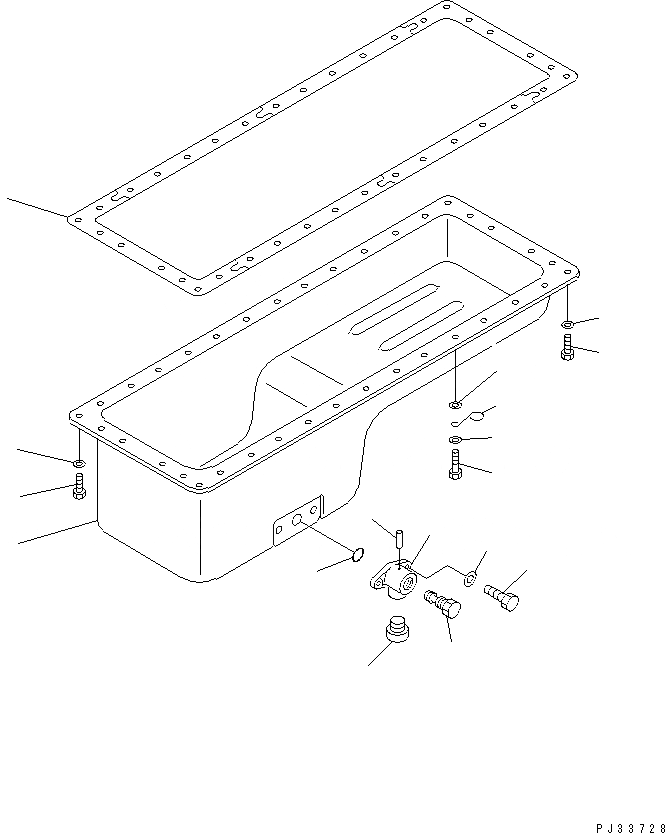 PJ33728