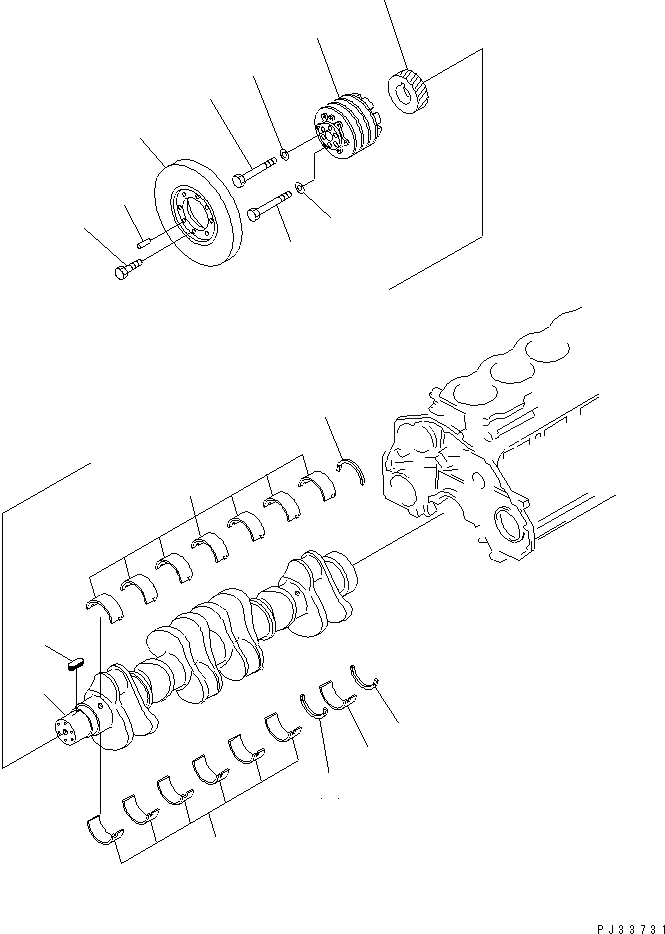 PJ33731