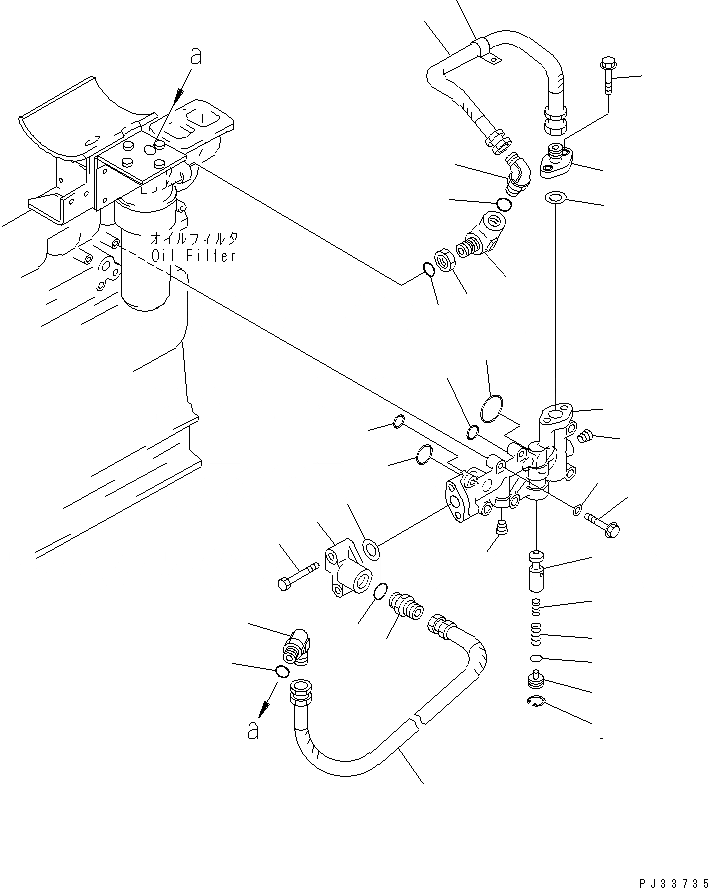 a
オイルフィルタ
Oil Filter
a
PJ33735