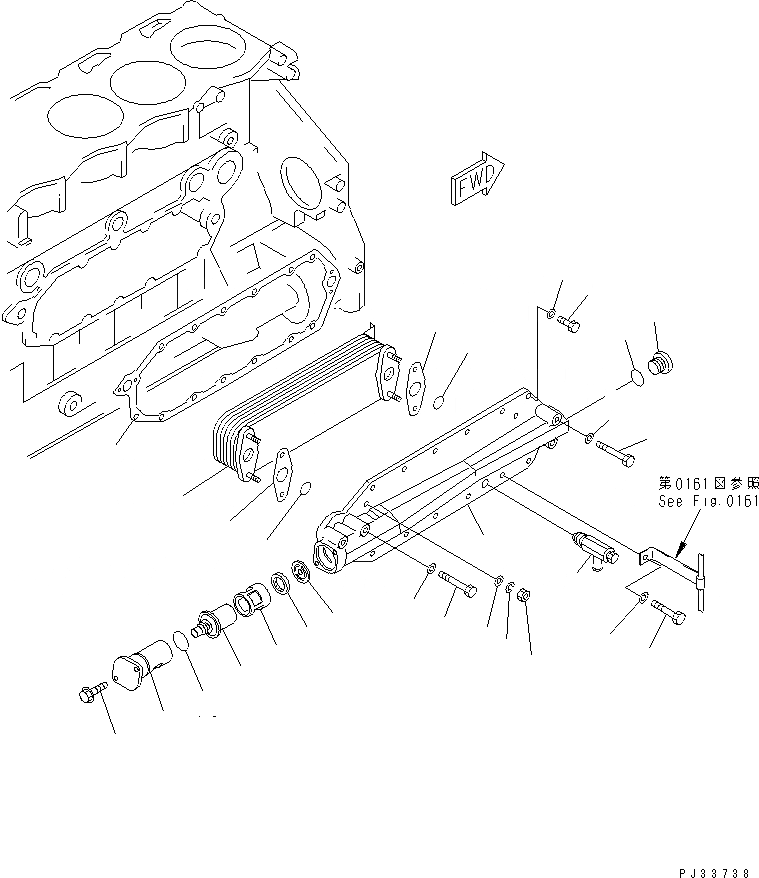 FWD

第0161図参照
See Fig.0161

PJ33738