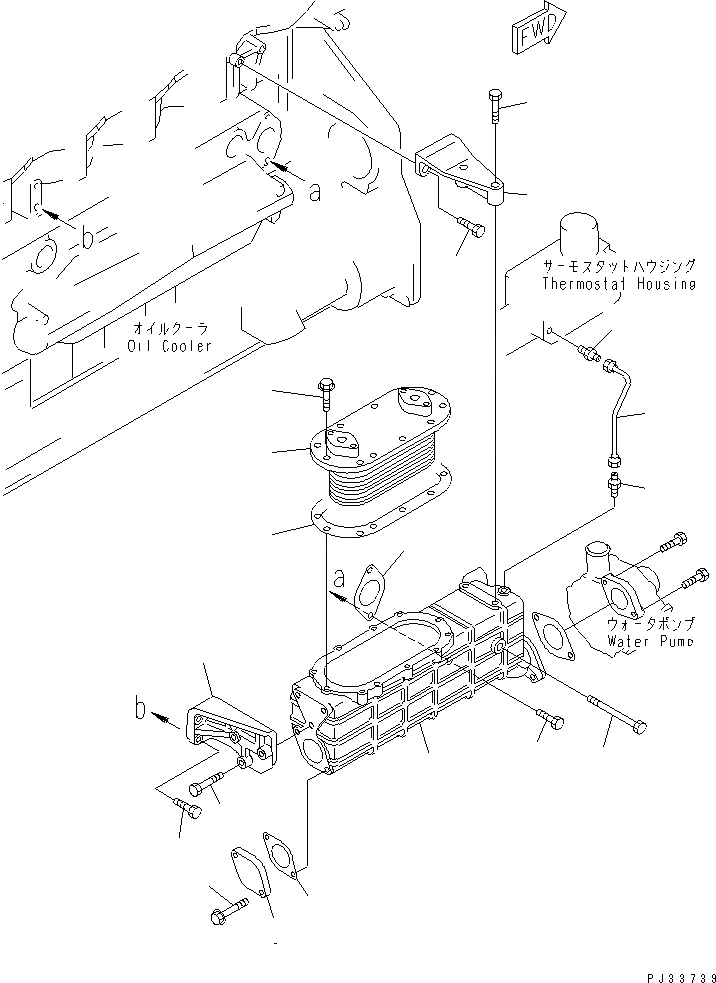 FWD

a

b

サーモスタットハウジング
Thermostat Housing

オイルクーラ
Oil Cooler

a

ウォータポンプ
Water Pump

b

PJ33739