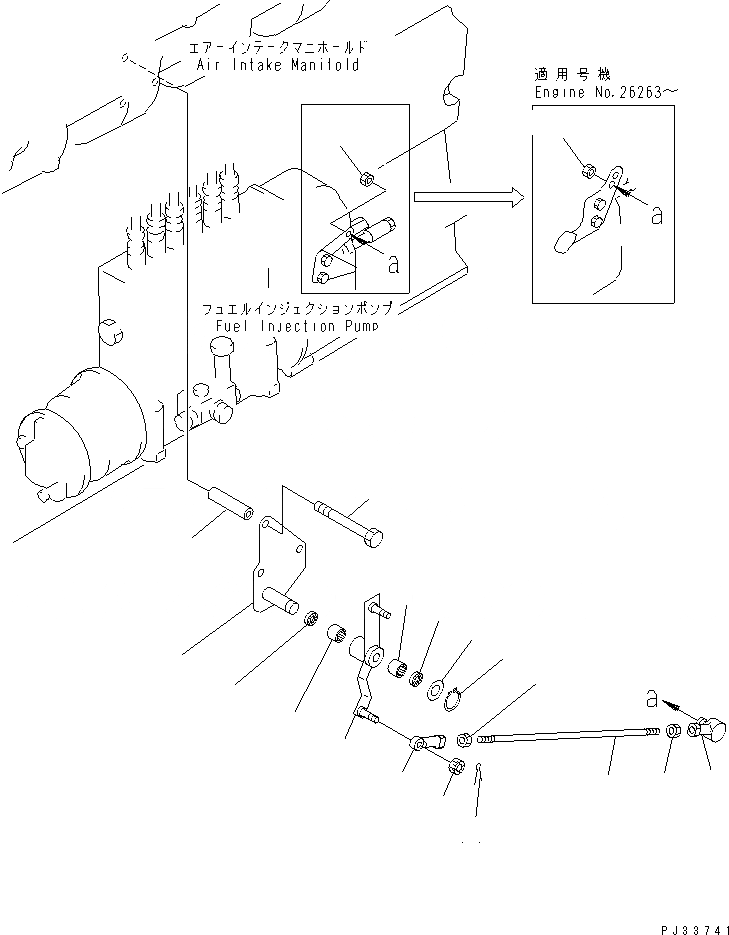 エアーインテークマニホールド
Air Intake Manifold

適用号機
Engine No.26263～

a

a

フュエルインジェクションポンプ
Fuel Injection Pump

a

PJ33741