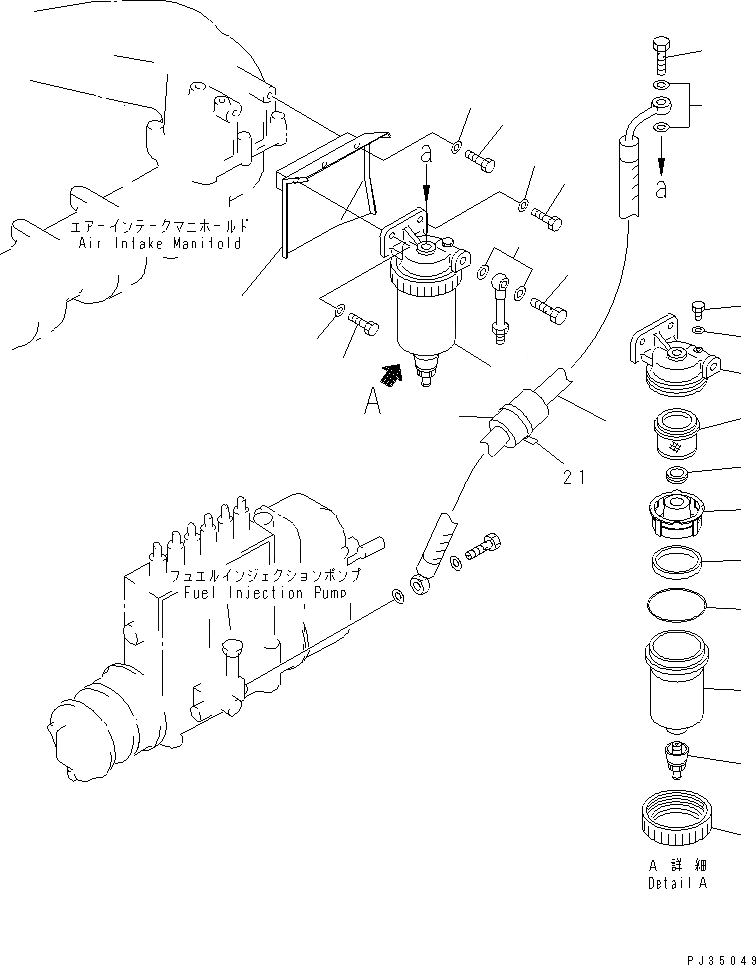 エアーインテークマニホールド
Air Intake Manifold

a

a

A

21

フュエルインジェクションポンプ
Fuel Injection Pump

A 詳細
Detail A

PJ35049