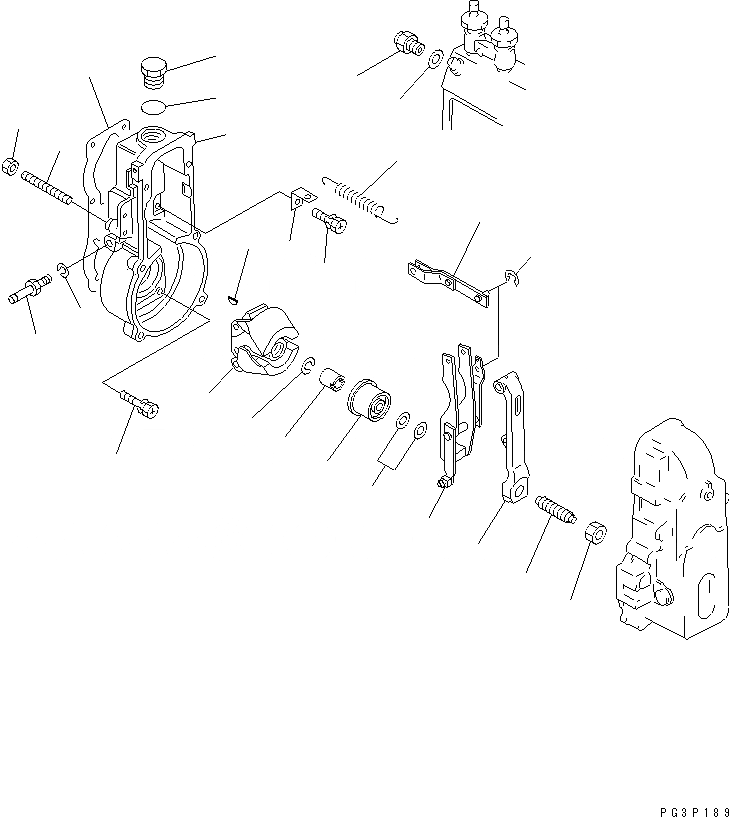 PG3P189