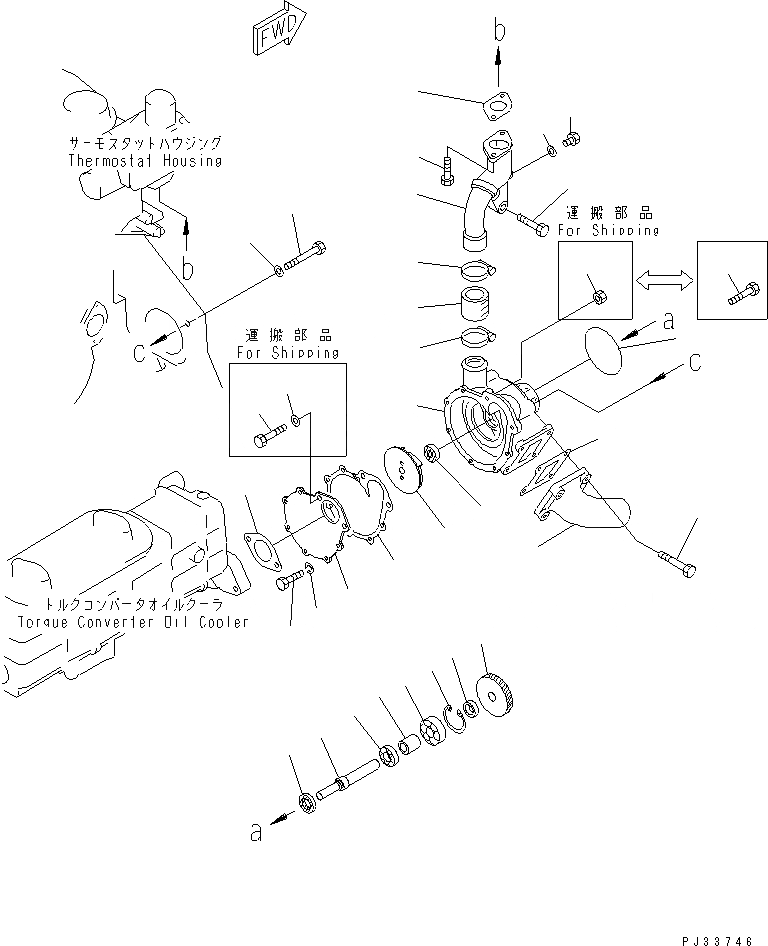 FWD

b

サーモスタットハウジング
Thermostat Housing

b

運搬部品
For Shipping

a

c

c

運搬部品
For Shipping

トルクコンバータオイルクーラ
Torque Converter Oil Cooler

a

PJ33746